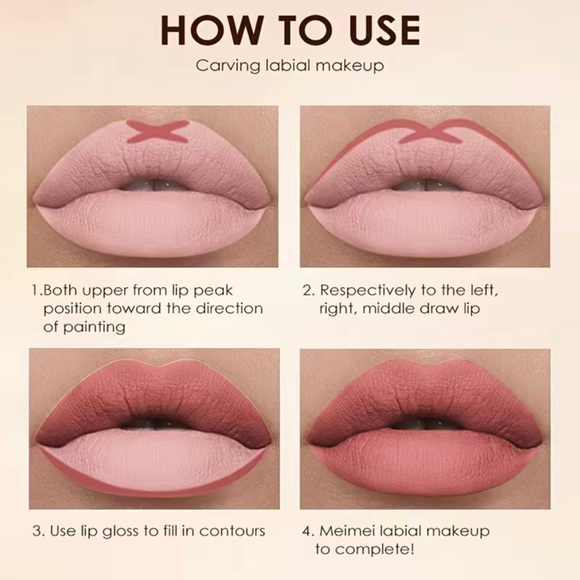 HOW TO USE

Carving labial makeup

1.Both upper from lip peak position toward the direction of painting

2. Respectively to the left, right, middle draw lip

3. Use lip gloss to fill in contours

4. Meimei labial makeup to complete!